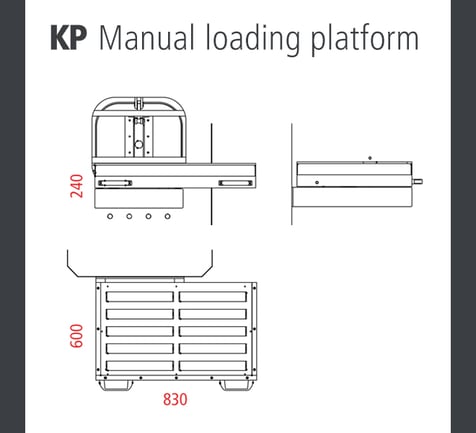 KP Manual loading platform

240

600

830