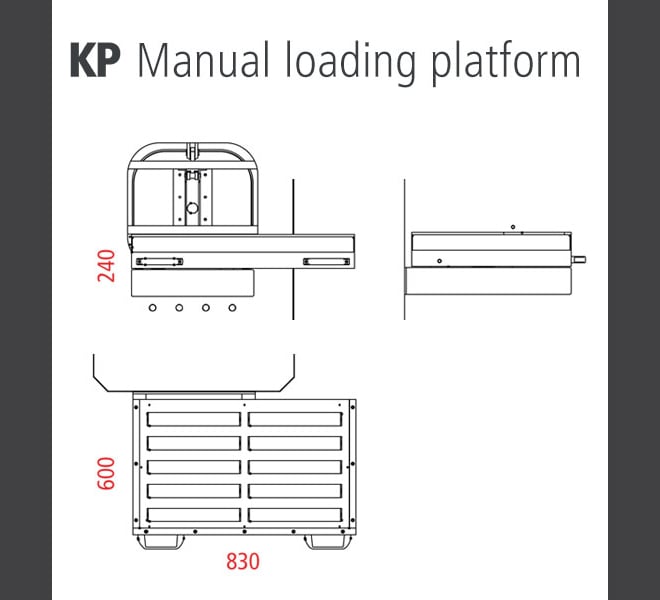 KP Manual loading platform

240

600

830